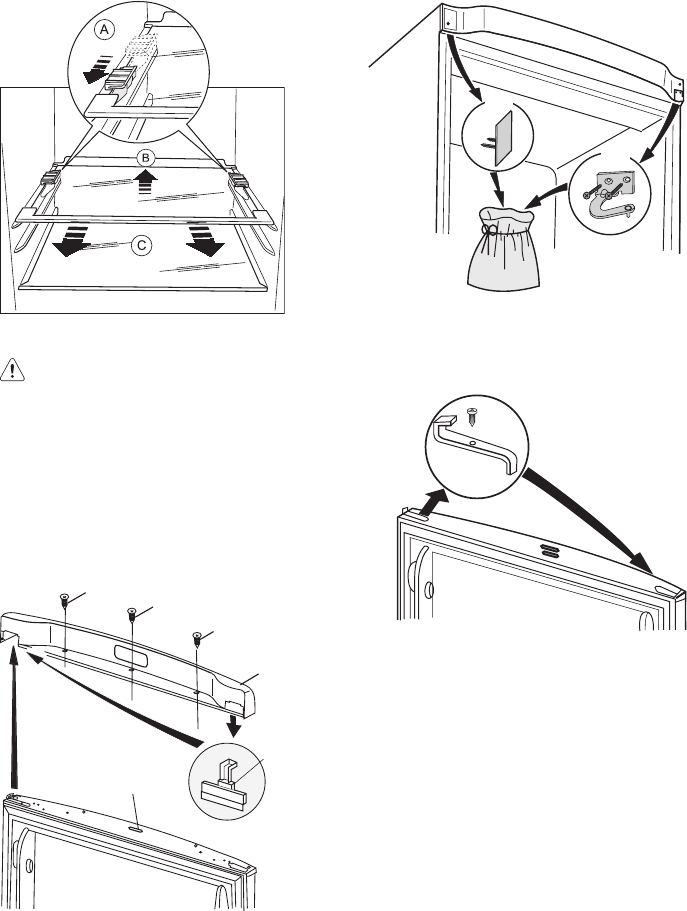 A

B

C